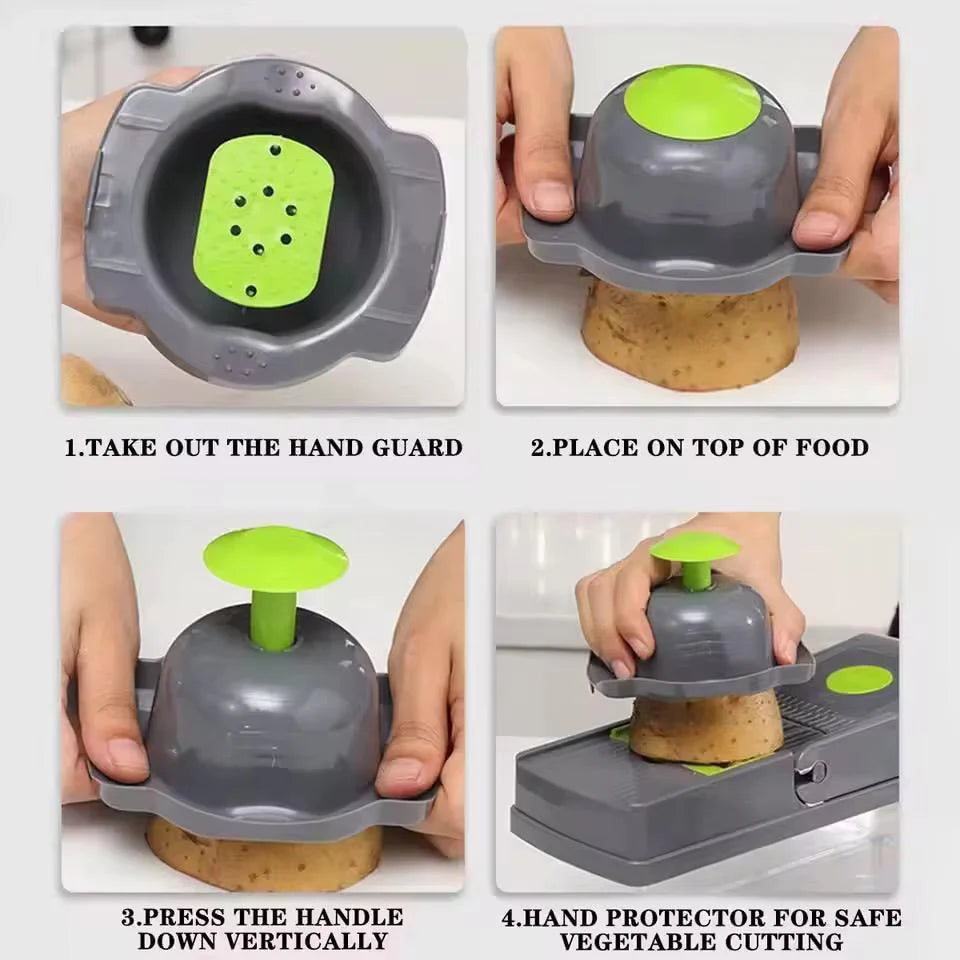 1.TAKE OUT THE HAND GUARD

2.PLACE ON TOP OF FOOD

3.PRESS THE HANDLE DOWN VERTICALLY

4.HAND PROTECTOR FOR SAFE VEGETABLE CUTTING